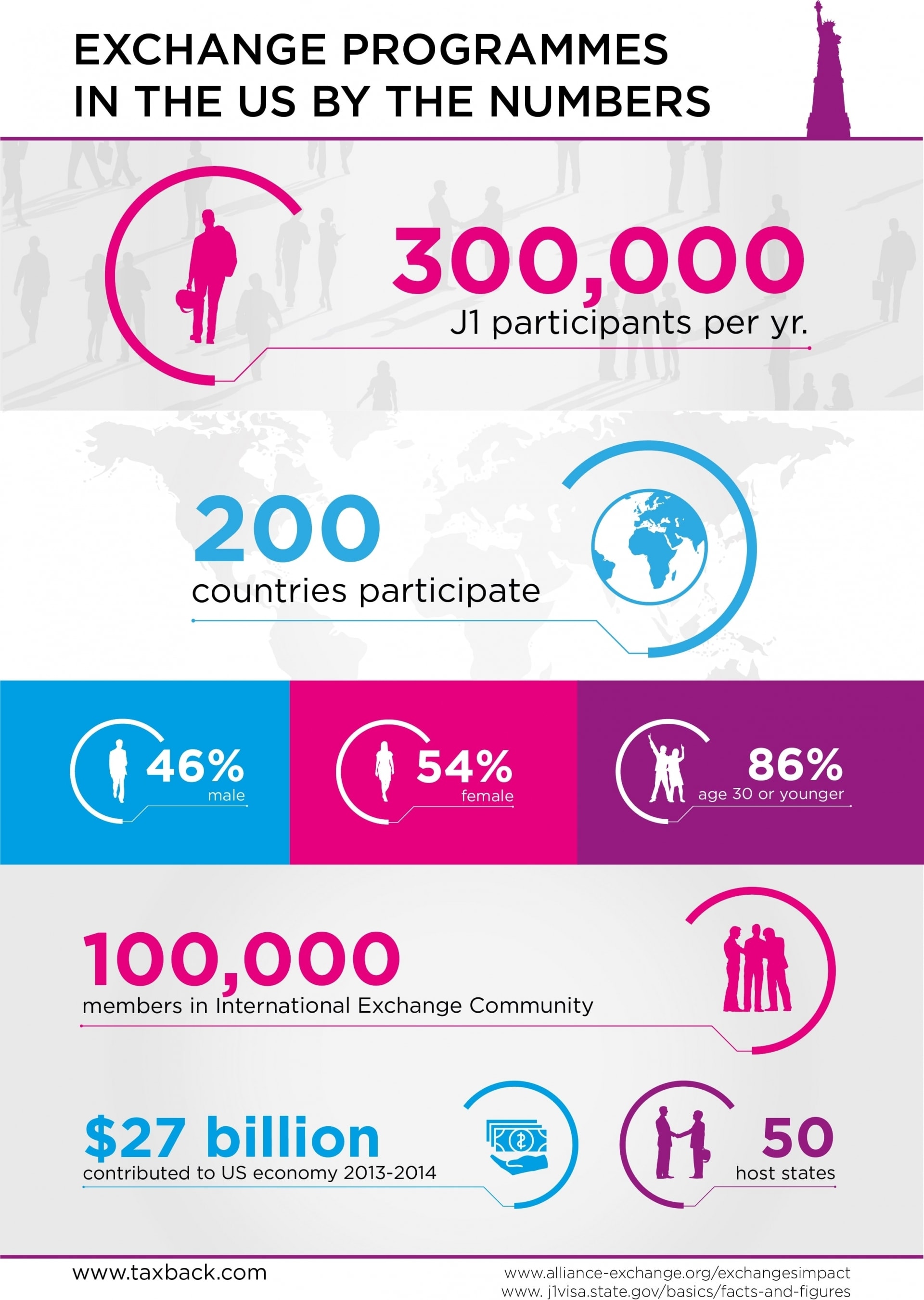 EXCHANGE PROGRAMMES IN THE US BY THE NUMBERS

300,000
J1 participants per yr.

200
countries participate

46%
male

54%
female

86%
age 30 or younger

100,000
members in International Exchange Community

$27 billion
contributed to US economy 2013-2014

50
host states

www.taxback.com

www.alliance-exchange.org/exchangesimpact
www. j1visa.state.gov/basics/facts-and-figures